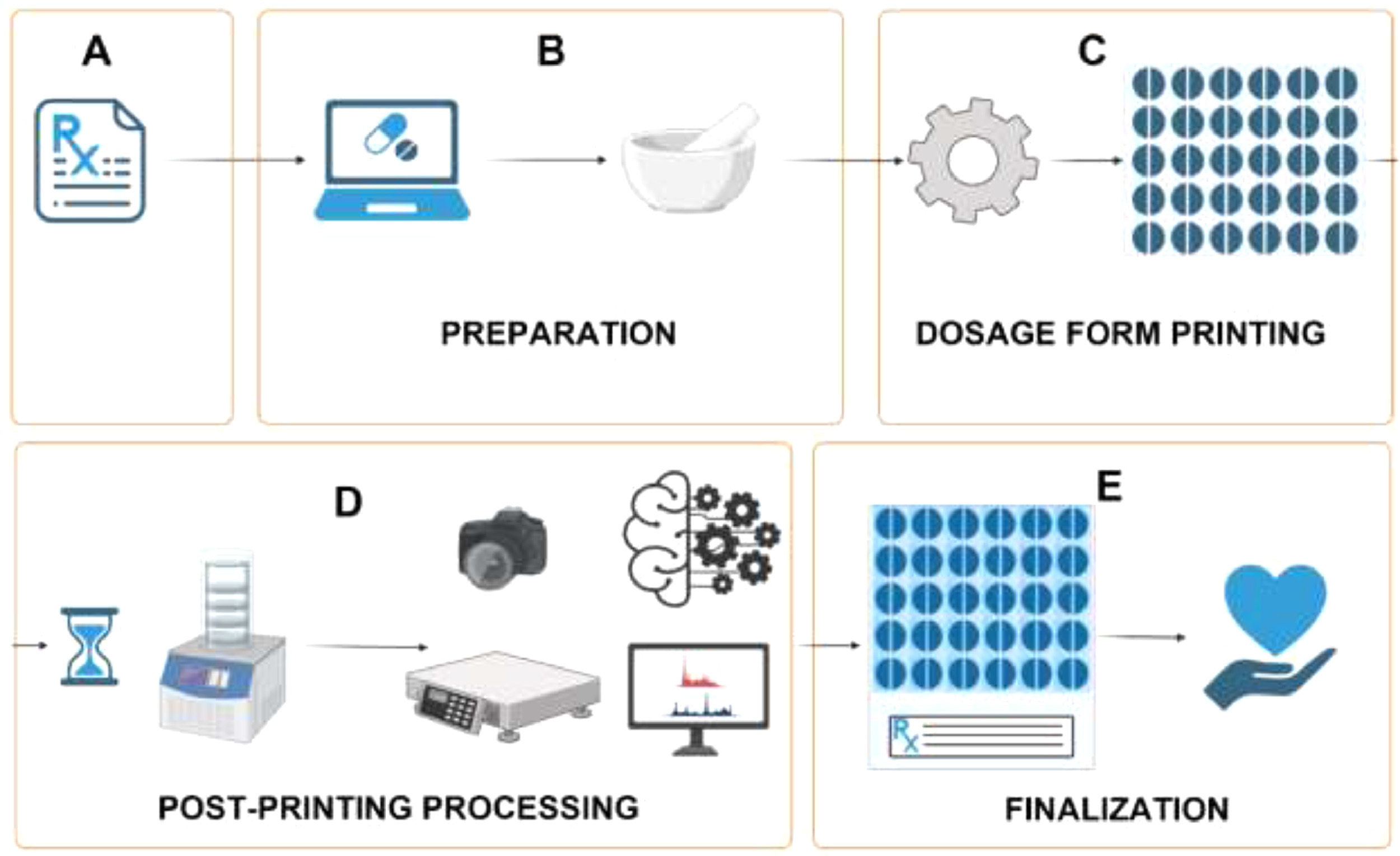 A

Rx

B

PREPARATION

C

DOSAGE FORM PRINTING

D

POST-PRINTING PROCESSING

E

Rx

FINALIZATION